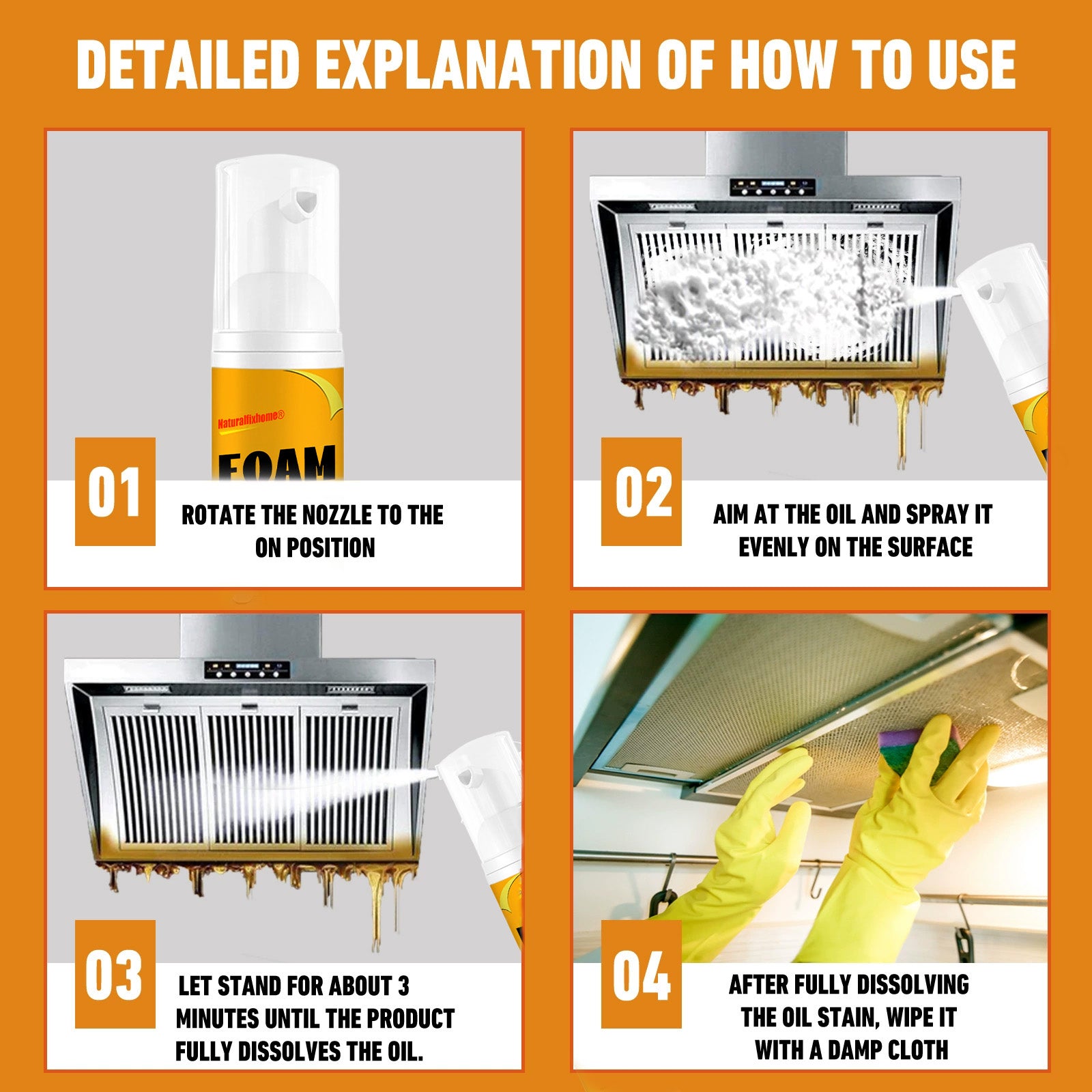 DETAILED EXPLANATION OF HOW TO USE

Naturalfixhome®

FOAM

01

ROTATE THE NOZZLE TO THE ON POSITION

02

AIM AT THE OIL AND SPRAY IT EVENLY ON THE SURFACE

03

LET STAND FOR ABOUT 3 MINUTES UNTIL THE PRODUCT FULLY DISSOLVES THE OIL.

04

AFTER FULLY DISSOLVING THE OIL STAIN, WIPE IT WITH A DAMP CLOTH